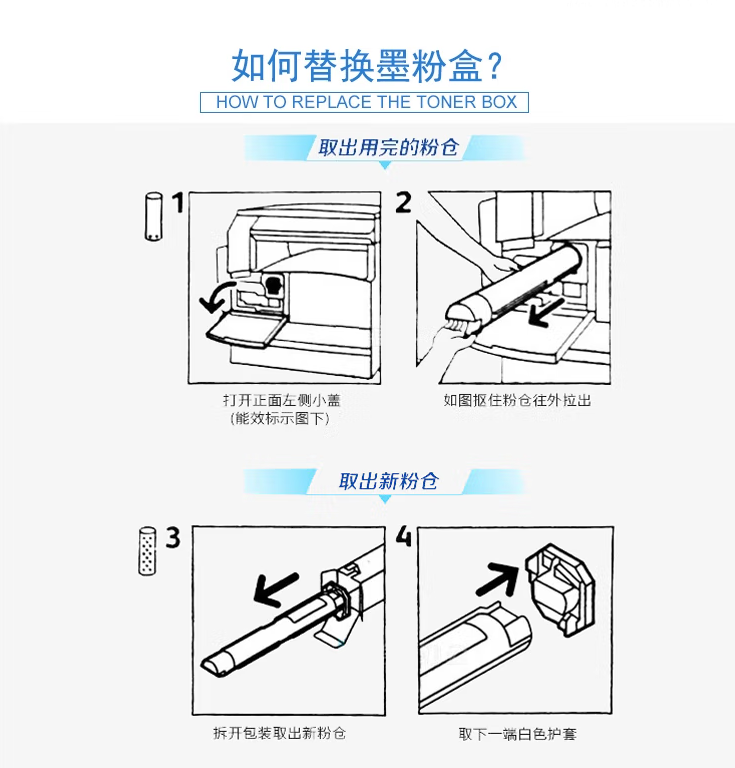 如何替换墨粉盒?

HOW TO REPLACE THE TONER BOX

取出用完的粉仓

1

2

打开正面左侧小盖
(能效标示图下)

如图抠住粉仓往外拉出

取出新粉仓

3

4

拆开包装取出新粉仓

取下一端白色护套